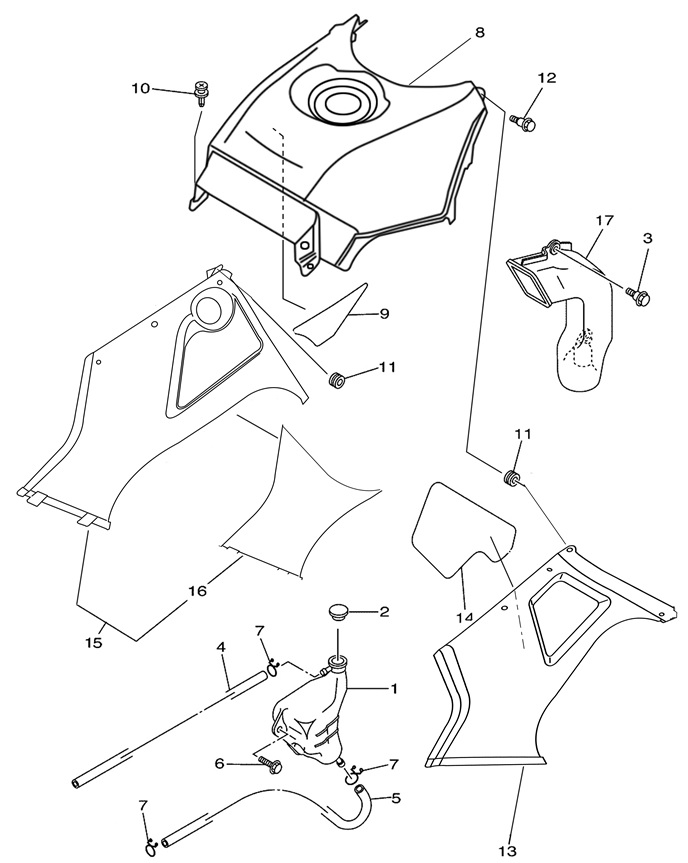 8
10
12
17
3
9
11
11
14
16
15
2
7
4
1
6
7
5
7
13